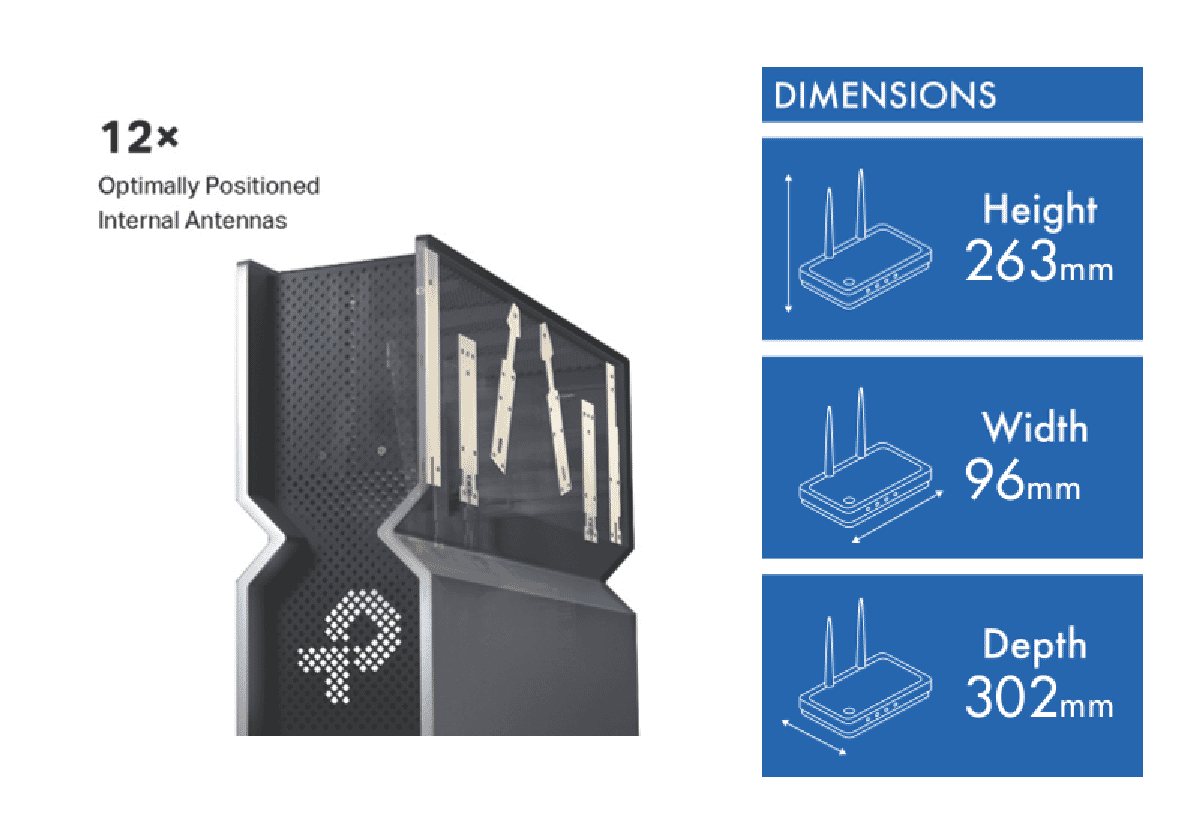 12×
Optimally Positioned Internal Antennas

DIMENSIONS

Height
263mm

Width
96mm

Depth
302mm