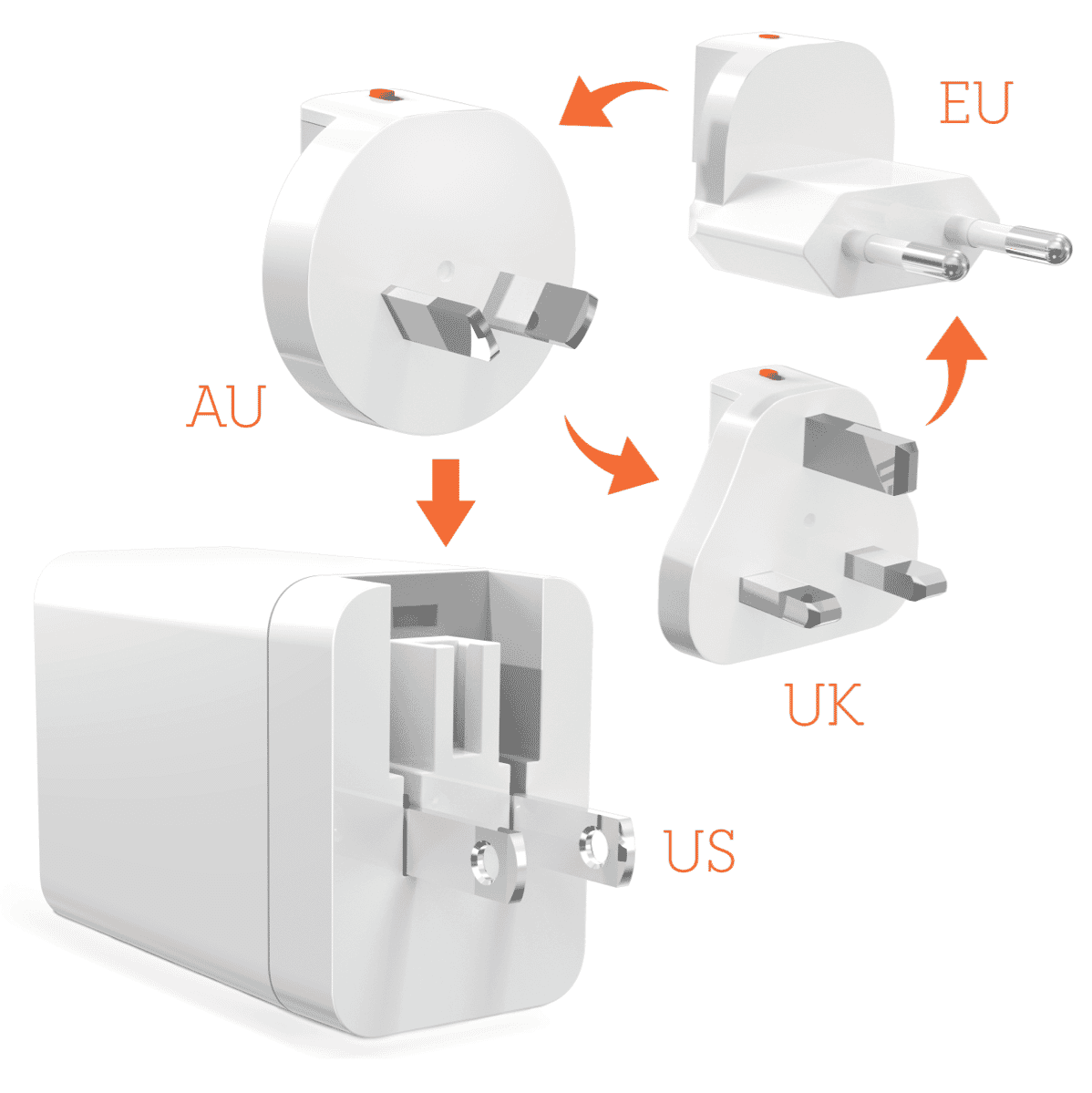 EU

AU

UK

US