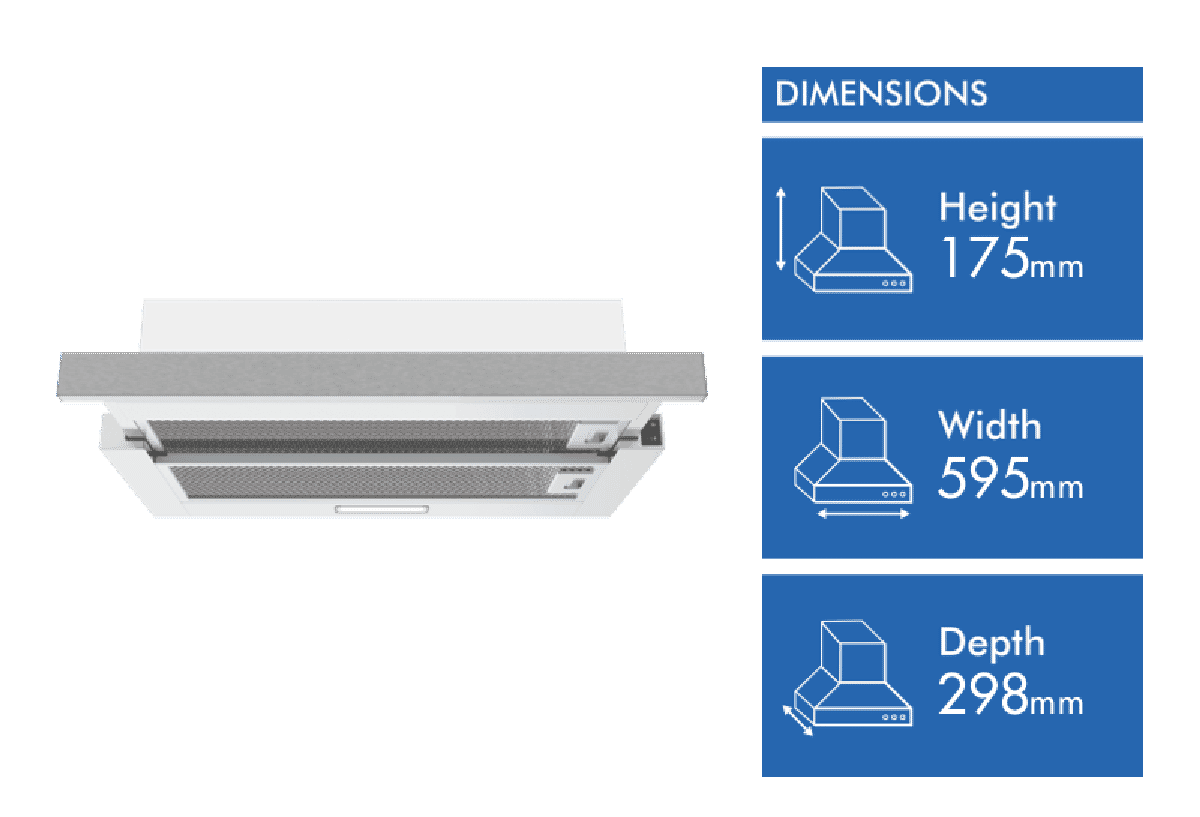 DIMENSIONS

Height
175mm

Width
595mm

Depth
298mm